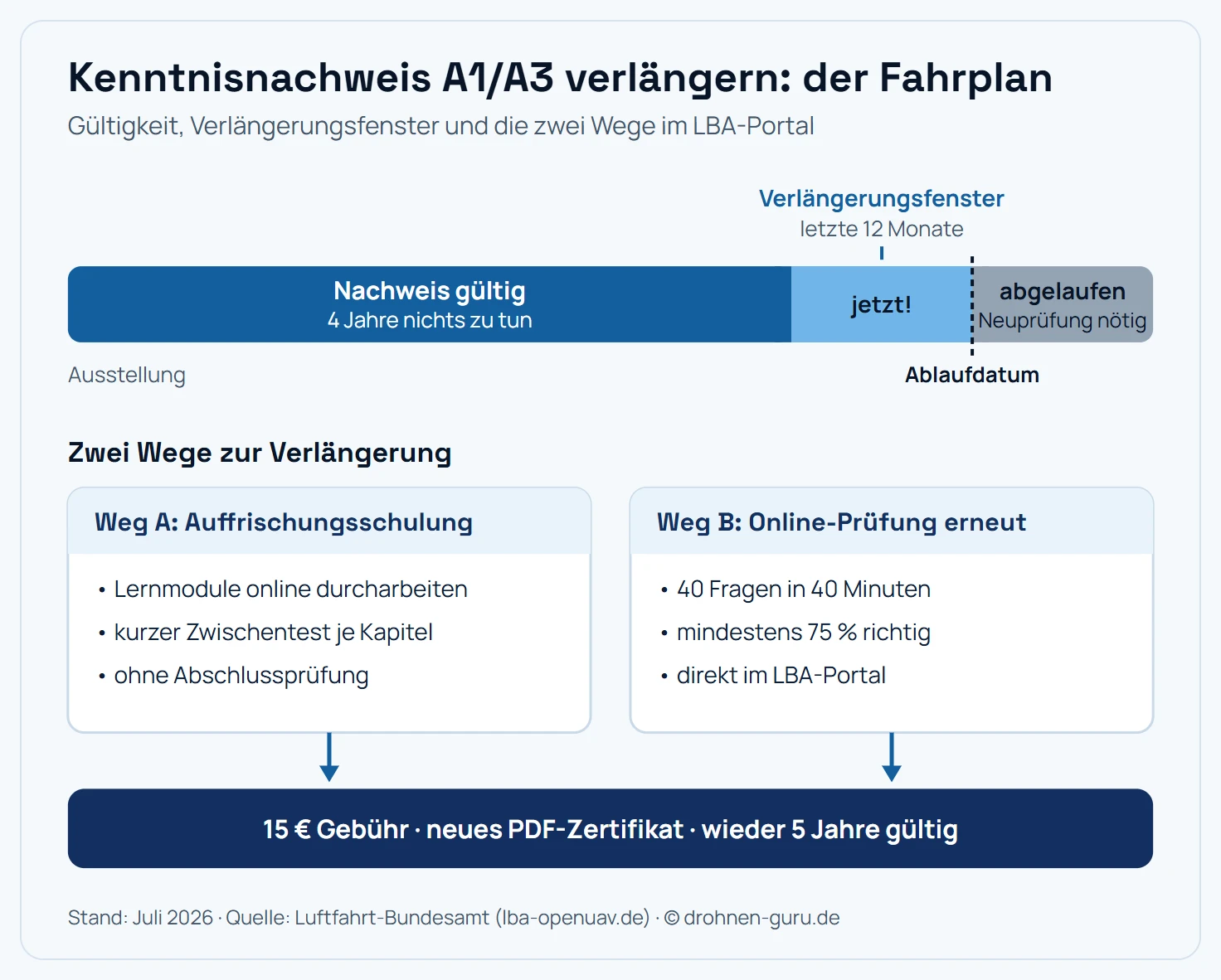 Kenntnisnachweis A1/A3 verlängern: der Fahrplan
Gültigkeit, Verlängerungsfenster und die zwei Wege im LBA-Portal

Verlängerungsfenster
letzte 12 Monate

Nachweis gültig
4 Jahre nichts zu tun

jetzt!

abgelaufen
Neuprüfung nötig

Ausstellung

Ablaufdatum

Zwei Wege zur Verlängerung

Weg A: Auffrischungsschulung
• Lernmodule online durcharbeiten
• kurzer Zwischentest je Kapitel
• ohne Abschlussprüfung

Weg B: Online-Prüfung erneut
• 40 Fragen in 40 Minuten
• mindestens 75 % richtig
• direkt im LBA-Portal

15 € Gebühr · neues PDF-Zertifikat · wieder 5 Jahre gültig

Stand: Juli 2026 · Quelle: Luftfahrt-Bundesamt (lba-openuav.de) · © drohnen-guru.de